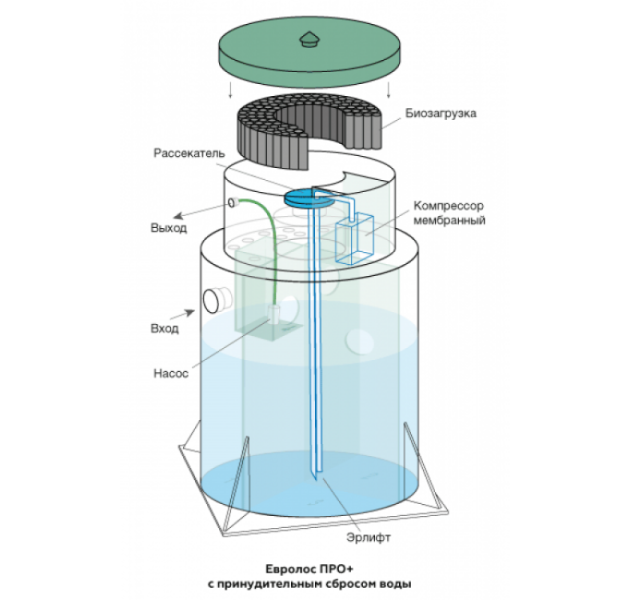 Биозагрузка

Рассекатель

Компрессор мембранный

Выход

Вход

Насос

Эрлифт

Евролос ПРО+
с принудительным сбросом воды