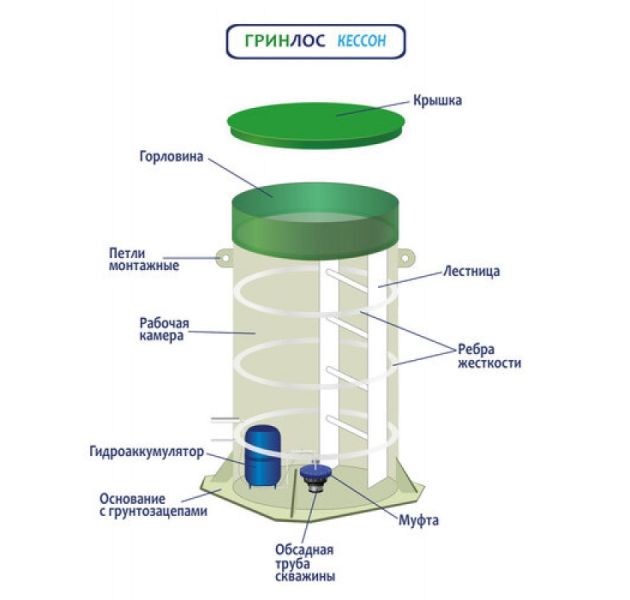 ГРИНЛОС КЕССОН

Крышка

Горловина

Петли монтажные

Лестница

Рабочая камера

Ребра жесткости

Гидроаккумулятор

Основание с грунтозацепами

Муфта

Обсадная труба скважины